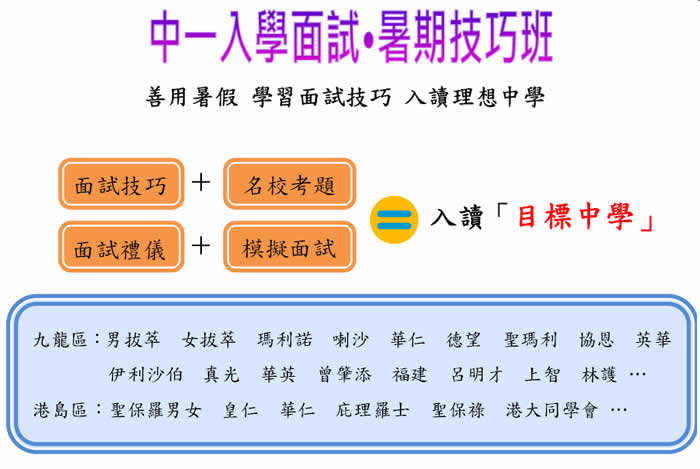 中一入學面試•暑期技巧班

善用暑假 學習面試技巧 入讀理想中學

面試技巧 + 名校考題

面試禮儀 + 模擬面試

=

入讀「目標中學」

九龍區：男拔萃 女拔萃 瑪利諾 喇沙 華仁 德望 聖瑪利 協恩 英華 伊利沙伯 真光 華英 曾肇添 福建 呂明才 上智 林護 …

港島區：聖保羅男女 皇仁 華仁 庇理羅士 聖保祿 港大同學會 …